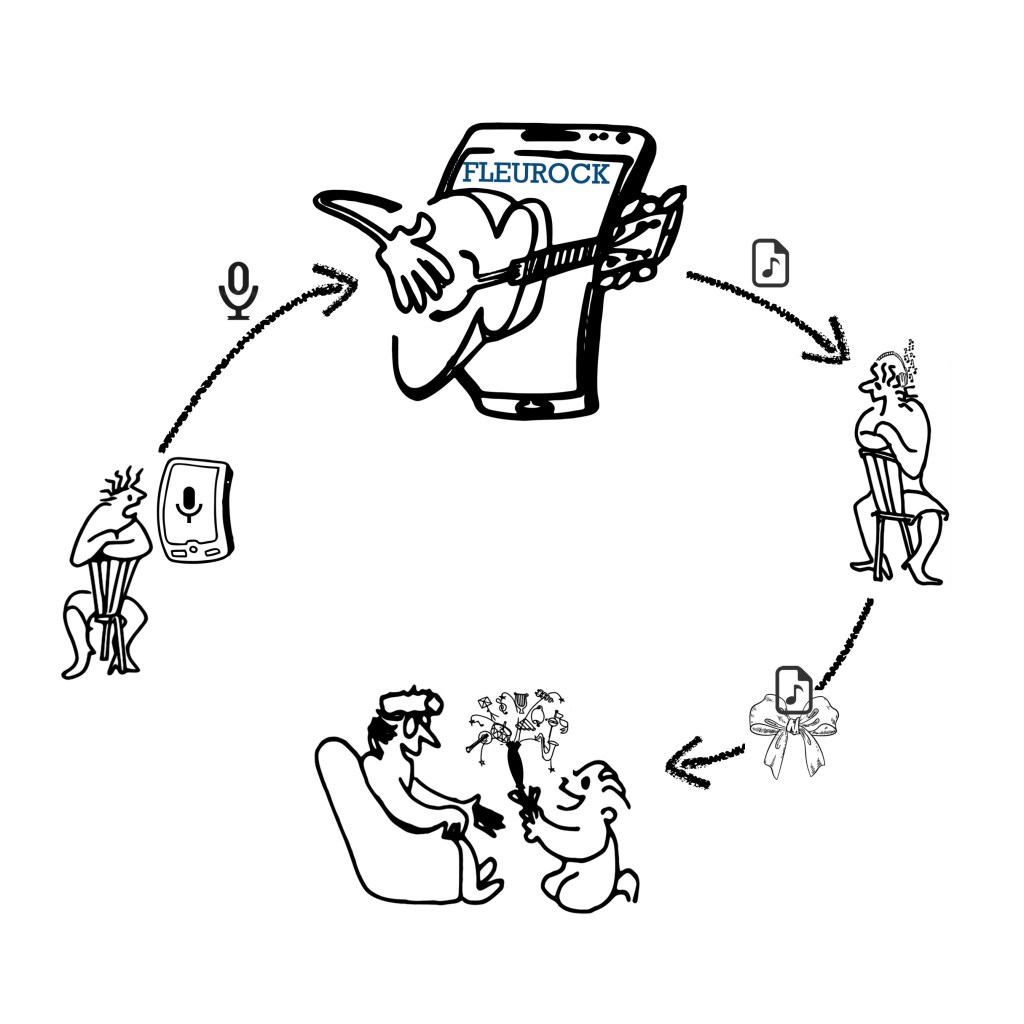 FLEUROCK